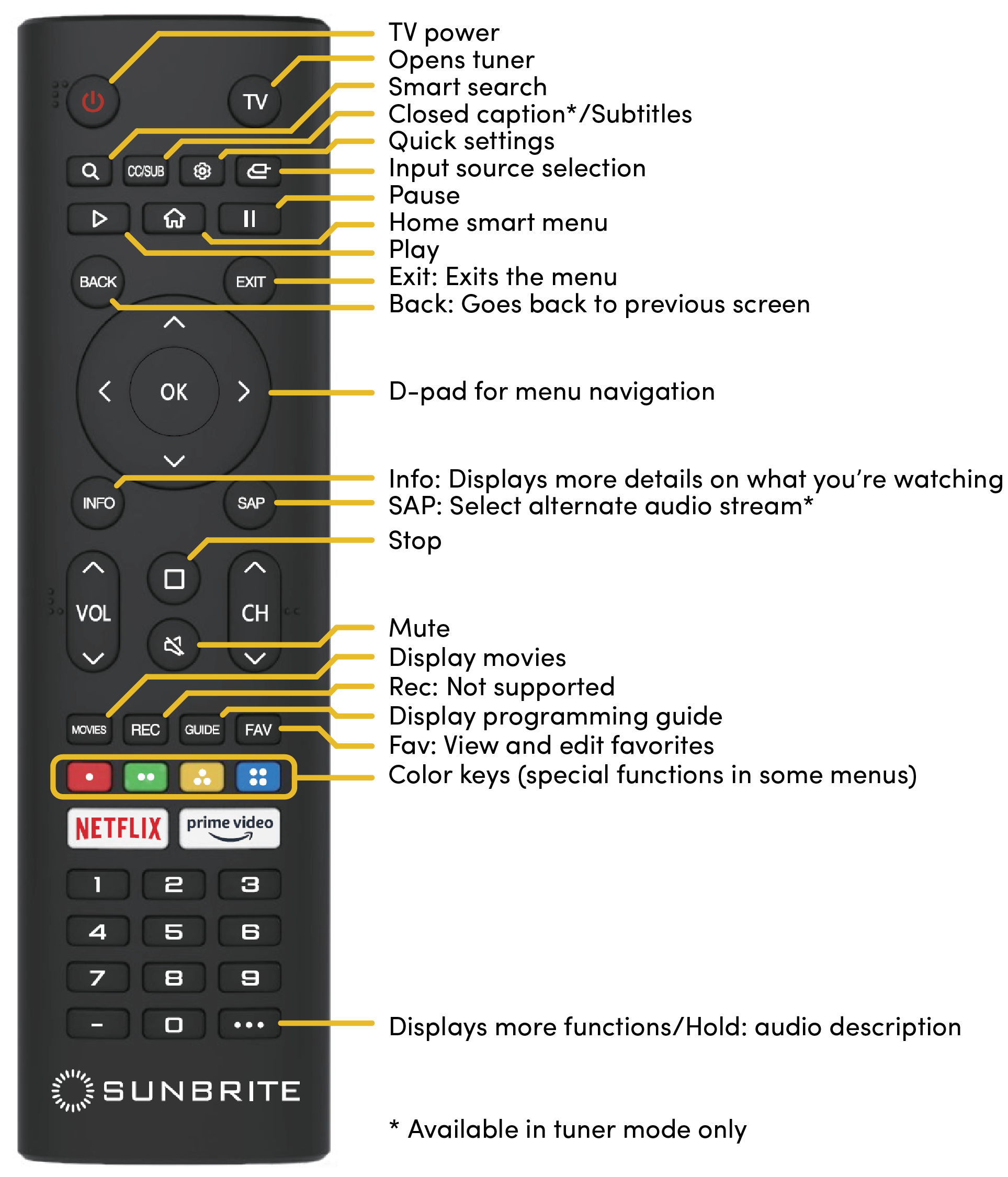 TV
CC/SUB
BACK
EXIT
OK
INFO
SAP
VOL
CH
MOVIES
REC
GUIDE
FAV
NETFLIX
prime video
1 2 3
4 5 6
7 8 9
– 0 •••
SUNBRITE

TV power
Opens tuner
Smart search
Closed caption*/Subtitles
Quick settings
Input source selection
Pause
Home smart menu
Play
Exit: Exits the menu
Back: Goes back to previous screen

D-pad for menu navigation

Info: Displays more details on what you're watching
SAP: Select alternate audio stream*
Stop

Mute
Display movies
Rec: Not supported
Display programming guide
Fav: View and edit favorites
Color keys (special functions in some menus)

Displays more functions/Hold: audio description

* Available in tuner mode only