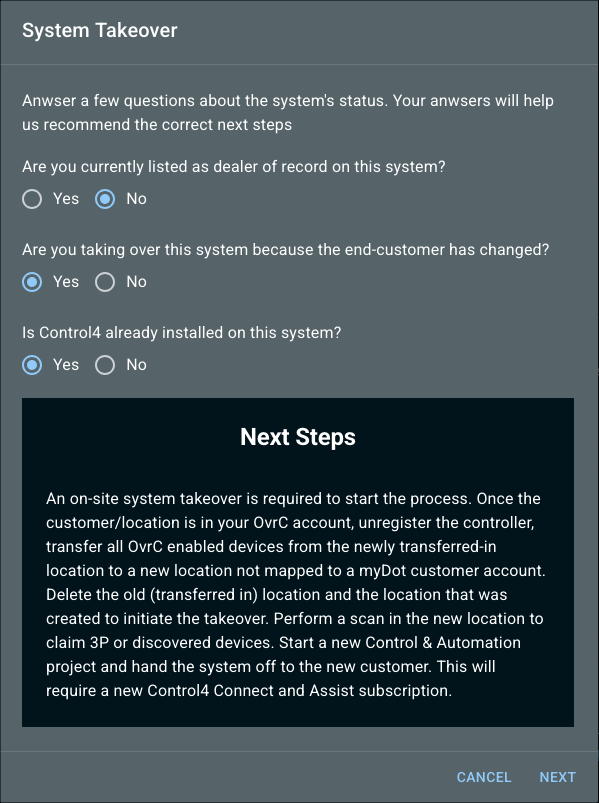 System Takeover

Anwser a few questions about the system's status. Your anwsers will help us recommend the correct next steps

Are you currently listed as dealer of record on this system?

Yes No

Are you taking over this system because the end-customer has changed?

Yes No

Is Control4 already installed on this system?

Yes No

Next Steps

An on-site system takeover is required to start the process. Once the customer/location is in your OvrC account, unregister the controller, transfer all OvrC enabled devices from the newly transferred-in location to a new location not mapped to a myDot customer account. Delete the old (transferred in) location and the location that was created to initiate the takeover. Perform a scan in the new location to claim 3P or discovered devices. Start a new Control & Automation project and hand the system off to the new customer. This will require a new Control4 Connect and Assist subscription.

CANCEL NEXT